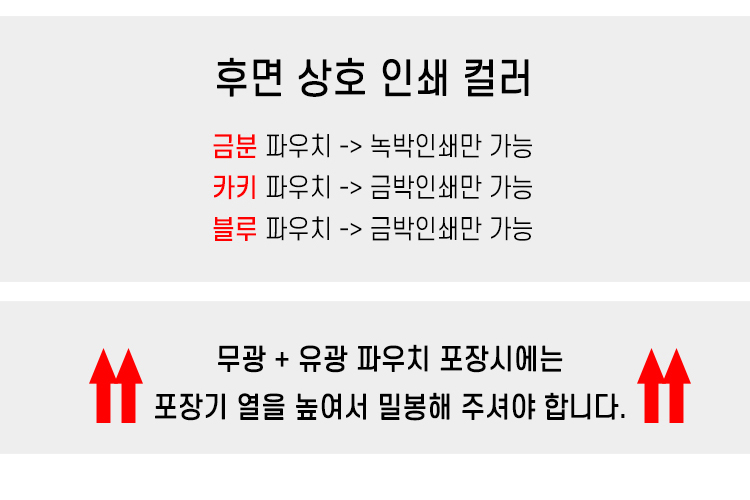 후면 상호 인쇄 컬러

금분 파우치 -> 녹박인쇄만 가능
카키 파우치 -> 금박인쇄만 가능
블루 파우치 -> 금박인쇄만 가능

무광 + 유광 파우치 포장시에는
포장기 열을 높여서 밀봉해 주셔야 합니다.